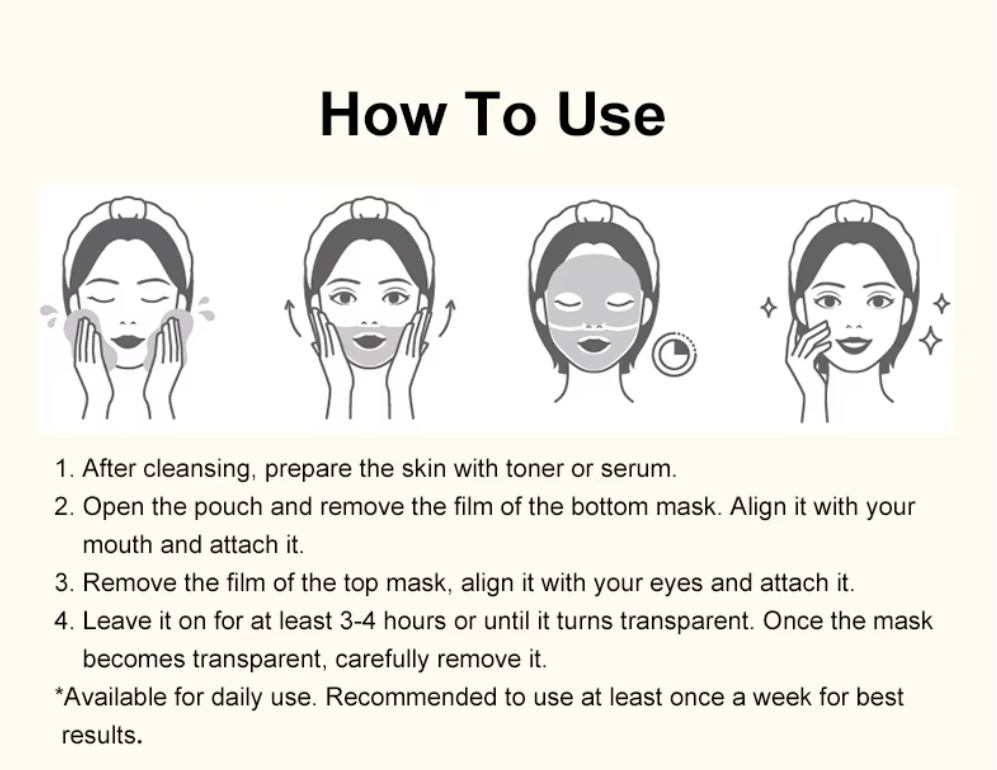 How To Use

1. After cleansing, prepare the skin with toner or serum.
2. Open the pouch and remove the film of the bottom mask. Align it with your mouth and attach it.
3. Remove the film of the top mask, align it with your eyes and attach it.
4. Leave it on for at least 3-4 hours or until it turns transparent. Once the mask becomes transparent, carefully remove it.
*Available for daily use. Recommended to use at least once a week for best results.